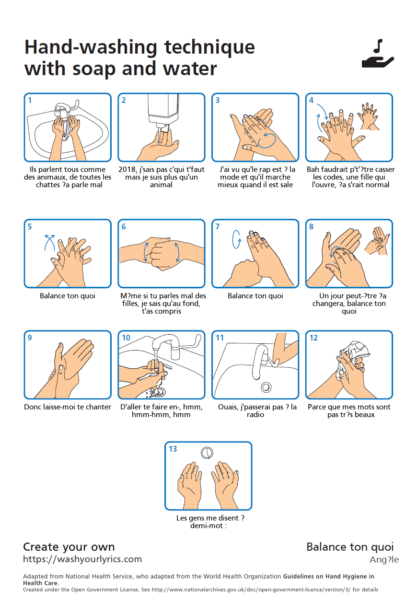 Hand-washing technique with soap and water

1
Ils parlent tous comme des animaux, de toutes les chattes ?a parle mal

2
2018, j'sais pas c'qui t'faut mais je suis plus qu'un animal

3
J'ai vu qu'le rap est ? la mode et qu'il marche mieux quand il est sale

4
Bah faudrait p't'?tre casser les codes, une fille qui l'ouvre, ?a s'rait normal

5
Balance ton quoi

6
M?me si tu parles mal des filles, je sais qu'au fond, t'as compris

7
Balance ton quoi

8
Un jour peut-?tre ?a changera, balance ton quoi

9
Donc laisse-moi te chanter

10
D'aller te faire en-, hmm, hmm-hmm, hmm

11
Ouais, j'passerai pas ? la radio

12
Parce que mes mots sont pas tr?s beaux

13
Les gens me disent ? demi-mot :

Create your own
https://washyourlyrics.com

Balance ton quoi
Ang?le

Adapted from National Health Service, who adapted from the World Health Organization Guidelines on Hand Hygiene in Health Care.
Created under the Open Government License. See http://www.nationalarchives.gov.uk/doc/open-government-licence/version/3/ for details